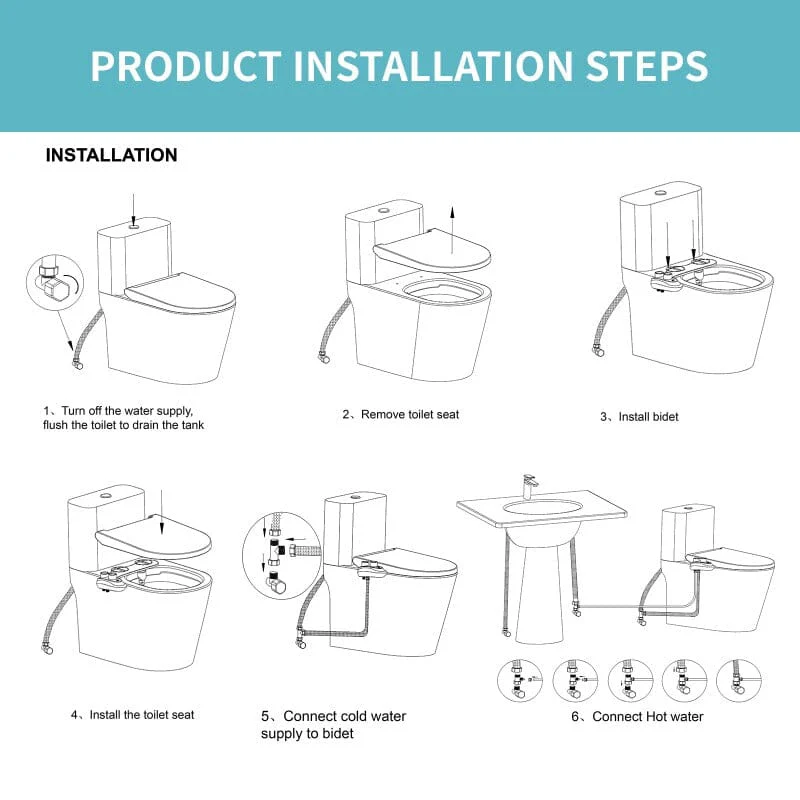 PRODUCT INSTALLATION STEPS

INSTALLATION

1、Turn off the water supply, flush the toilet to drain the tank

2、Remove toilet seat

3、Install bidet

4、Install the toilet seat

5、Connect cold water supply to bidet

6、Connect Hot water